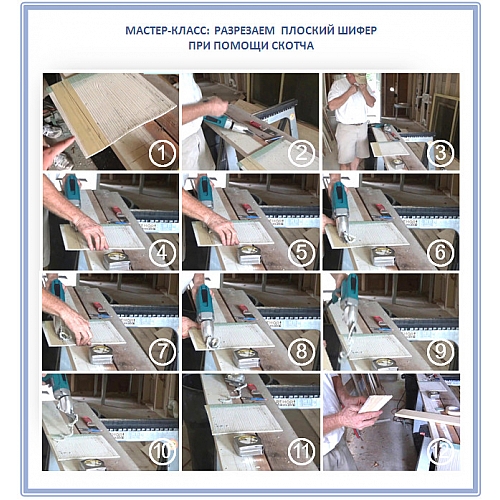 МАСТЕР-КЛАСС: РАЗРЕЗАЕМ ПЛОСКИЙ ШИФЕР ПРИ ПОМОЩИ СКОТЧА

1
2
3
4
5
6
7
8
9
10
11
12