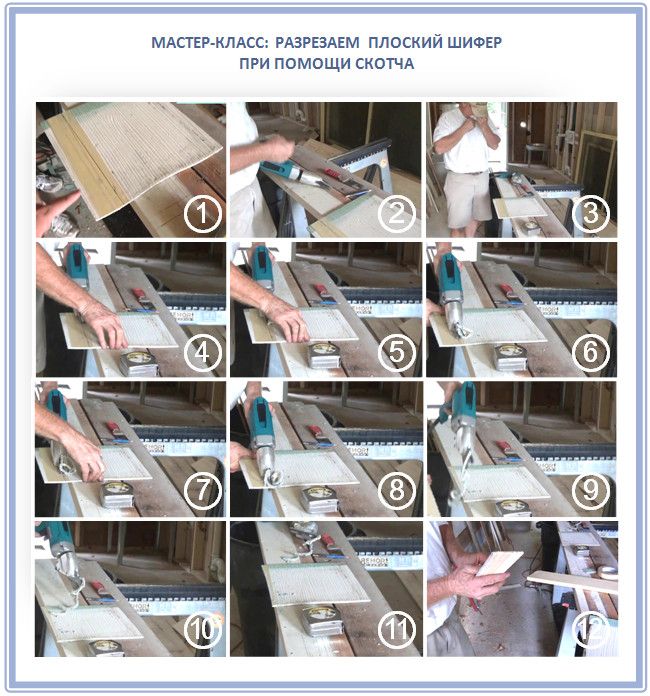 МАСТЕР-КЛАСС: РАЗРЕЗАЕМ ПЛОСКИЙ ШИФЕР
ПРИ ПОМОЩИ СКОТЧА

1
2
3
4
5
6
7
8
9
10
11
12